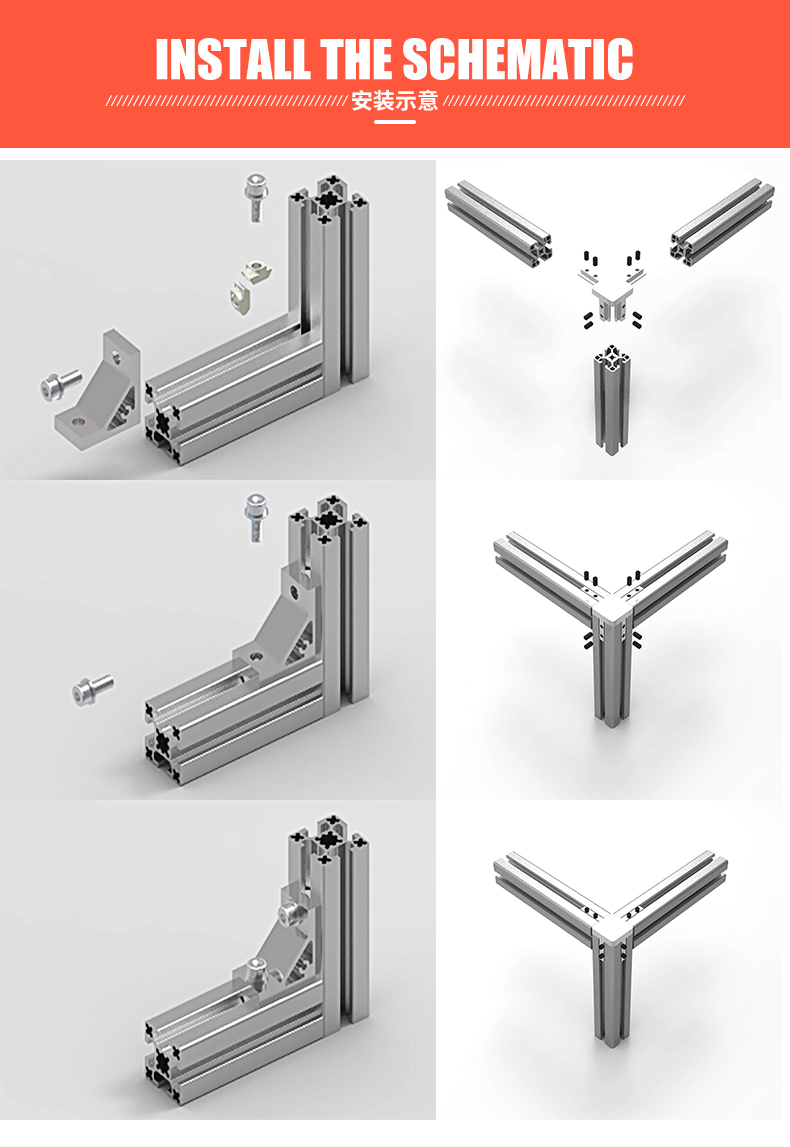 INSTALL THE SCHEMATIC

安装示意